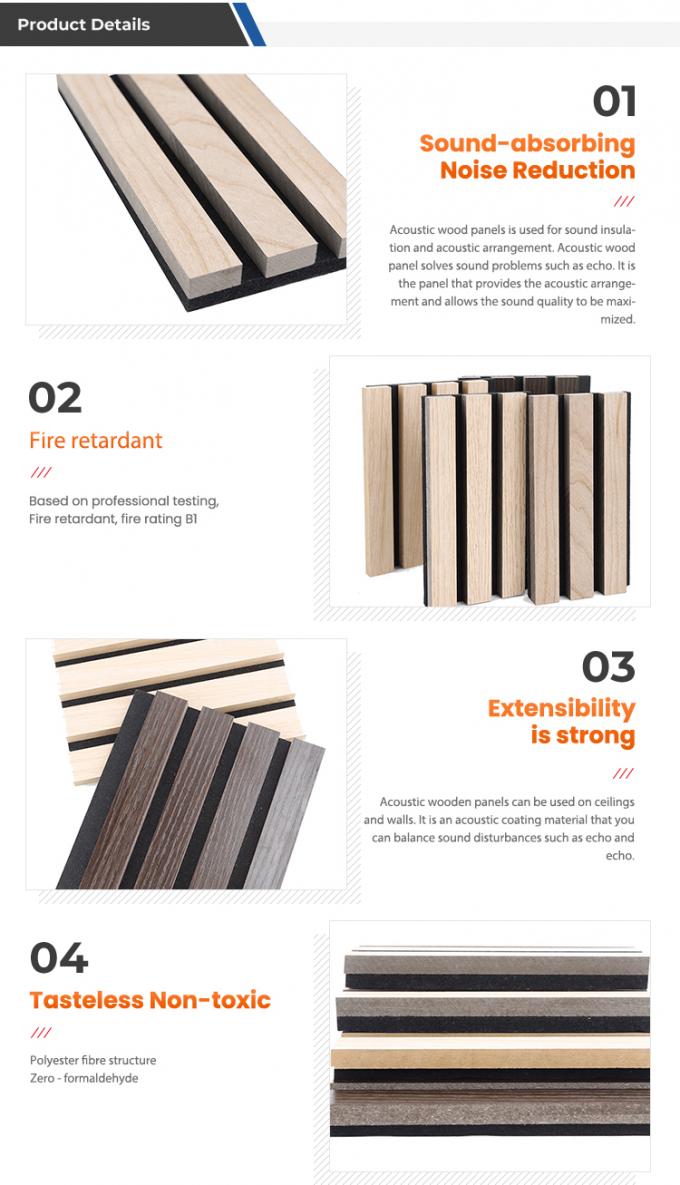 Product Details

01
Sound-absorbing Noise Reduction
///
Acoustic wood panels is used for sound insulation and acoustic arrangement. Acoustic wood panel solves sound problems such as echo. It is the panel that provides the acoustic arrangement and allows the sound quality to be maximized.

02
Fire retardant
///
Based on professional testing, Fire retardant, fire rating B1

03
Extensibility is strong
///
Acoustic wooden panels can be used on ceilings and walls. It is an acoustic coating material that you can balance sound disturbances such as echo and echo.

04
Tasteless Non-toxic
///
Polyester fibre structure
Zero - formaldehyde